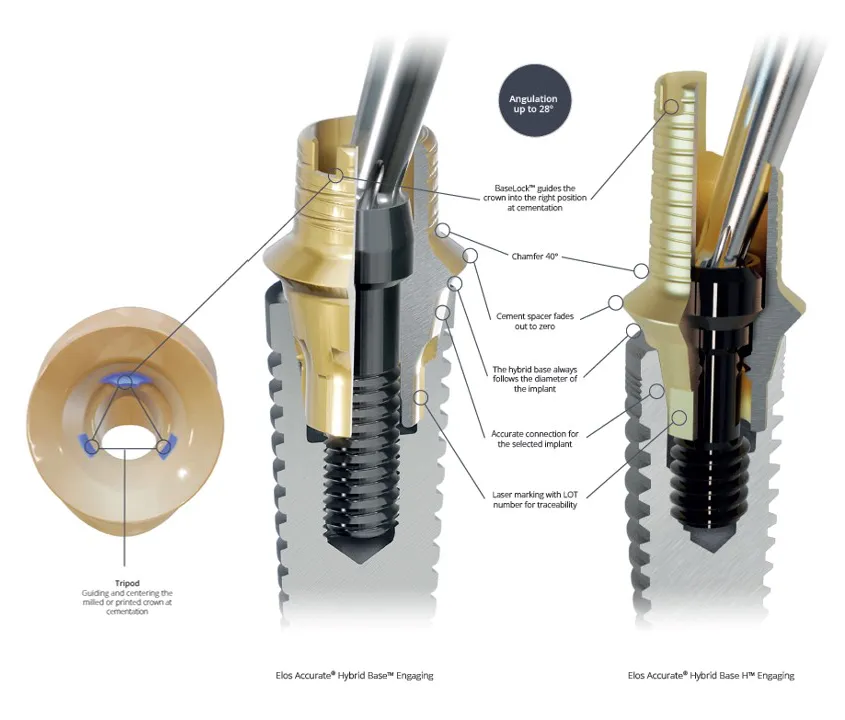 Angulation up to 28°

BaseLock™ guides the crown into the right position at cementation

Chamfer 40°

Cement spacer fades out to zero

The hybrid base always follows the diameter of the implant

Accurate connection for the selected implant

Laser marking with LOT number for traceability

Tripod
Guiding and centering the milled or printed crown at cementation

Elos Accurate® Hybrid Base™ Engaging

Elos Accurate® Hybrid Base H™ Engaging